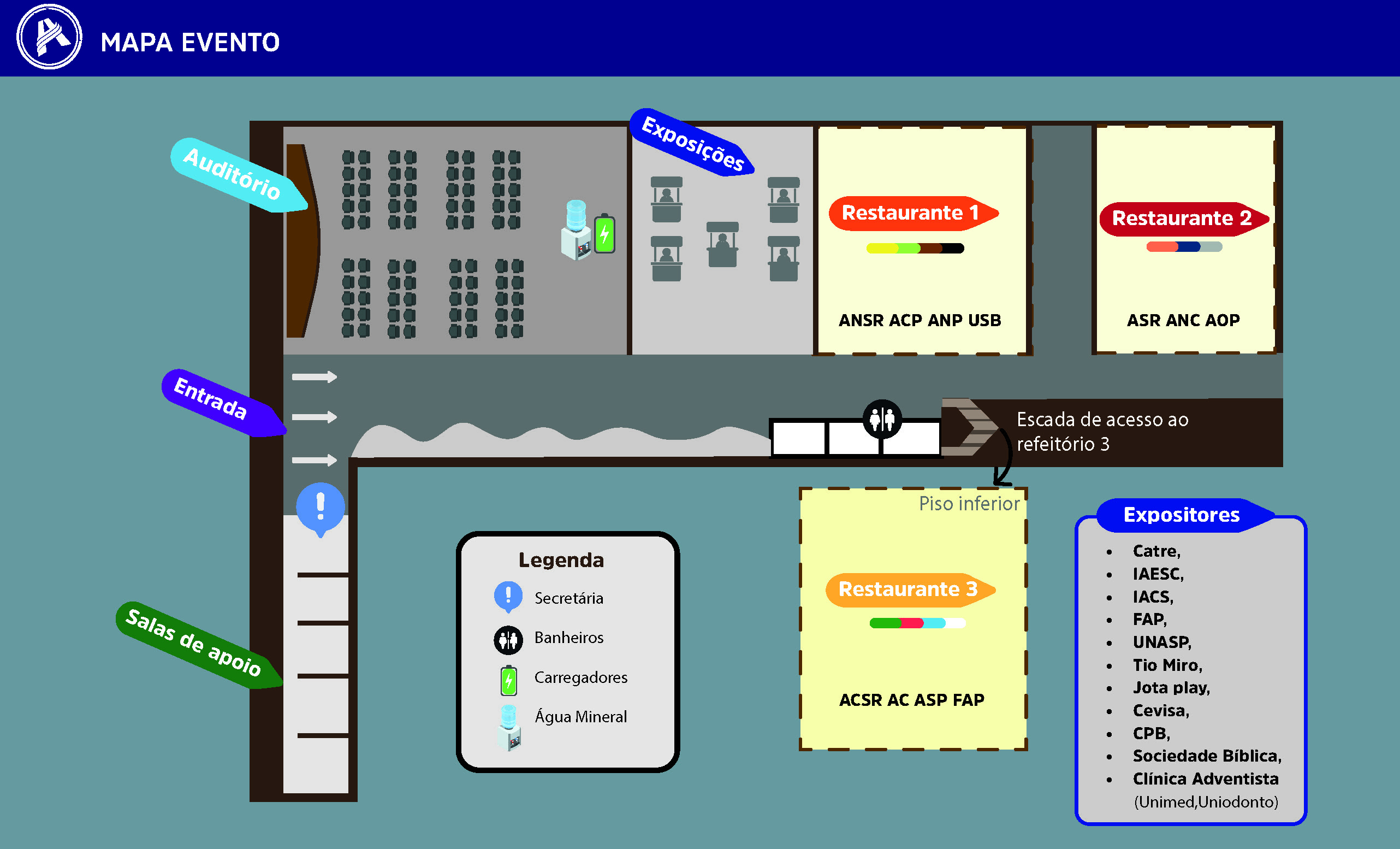 MAPA EVENTO

Auditório

Exposições

Restaurante 1

ANSR ACP ANP USB

Restaurante 2

ASR ANC AOP

Entrada

Escada de acesso ao refeitório 3

Piso inferior

Restaurante 3

ACSR AC ASP FAP

Salas de apoio

Legenda

Secretária

Banheiros

Carregadores

Água Mineral

Expositores

- Catre,
- IAESC,
- IACS,
- FAP,
- UNASP,
- Tio Miro,
- Jota play,
- Cevisa,
- CPB,
- Sociedade Bíblica,
- Clínica Adventista (Unimed,Uniodonto)